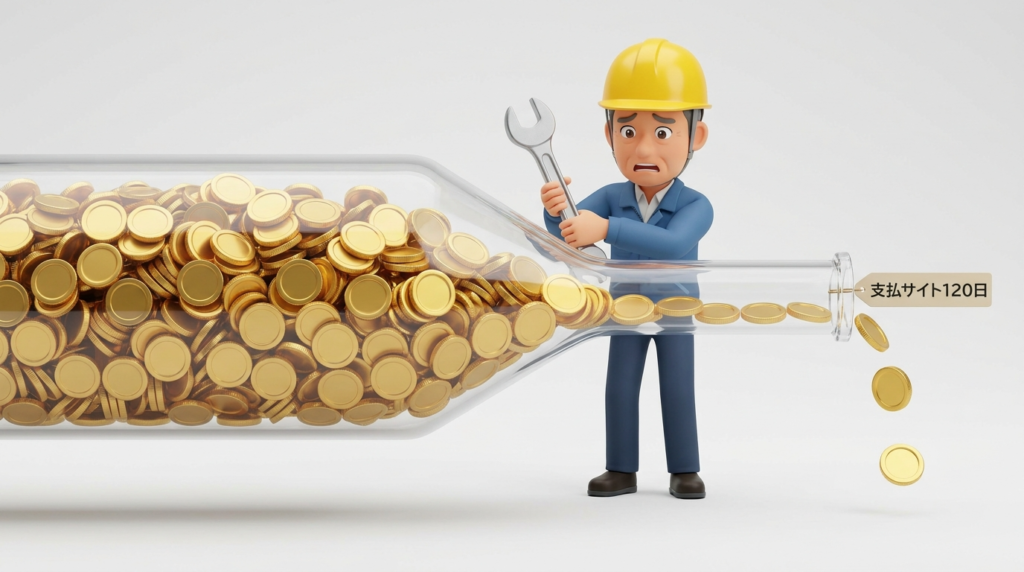 支払サイト120日