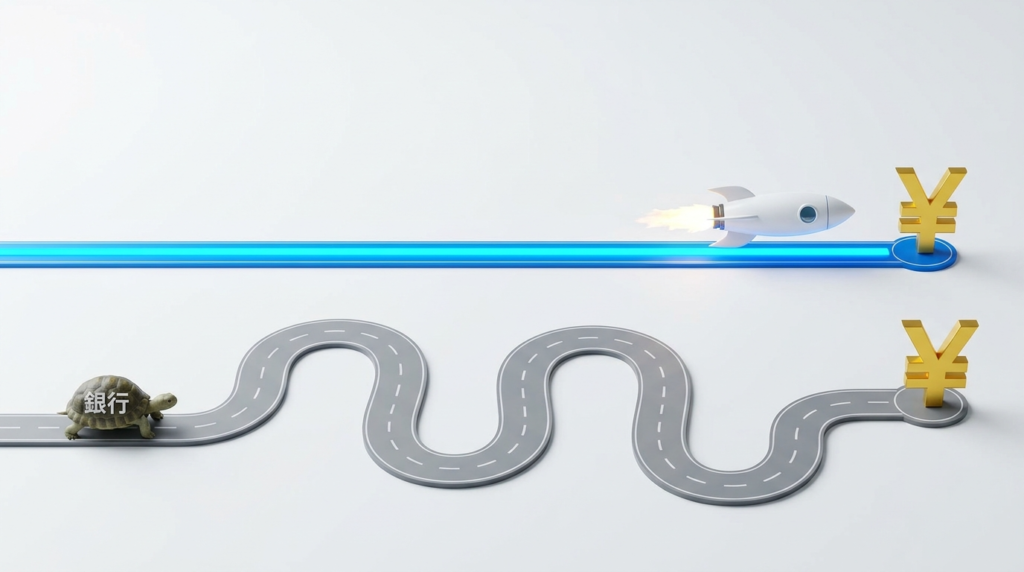 ¥

銀行

¥