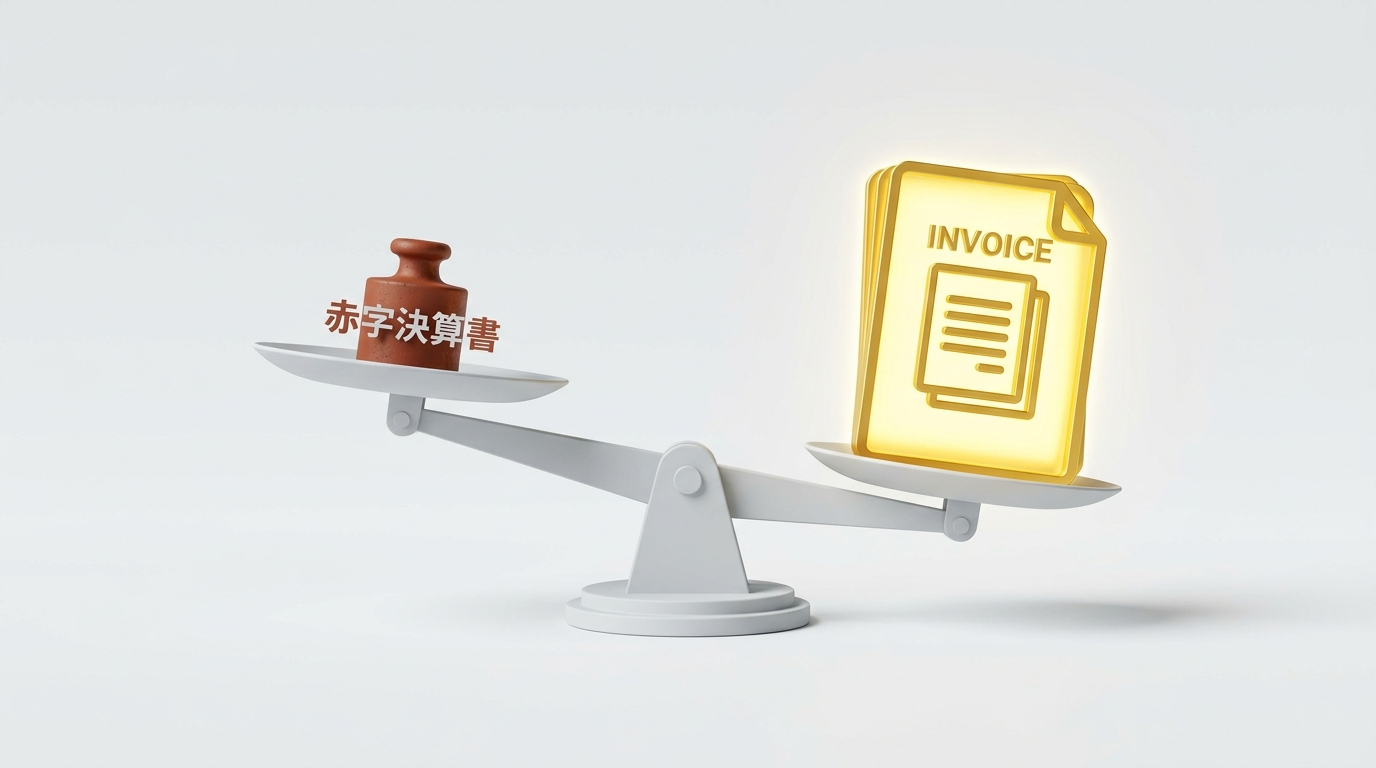 赤字決算書

INVOICE