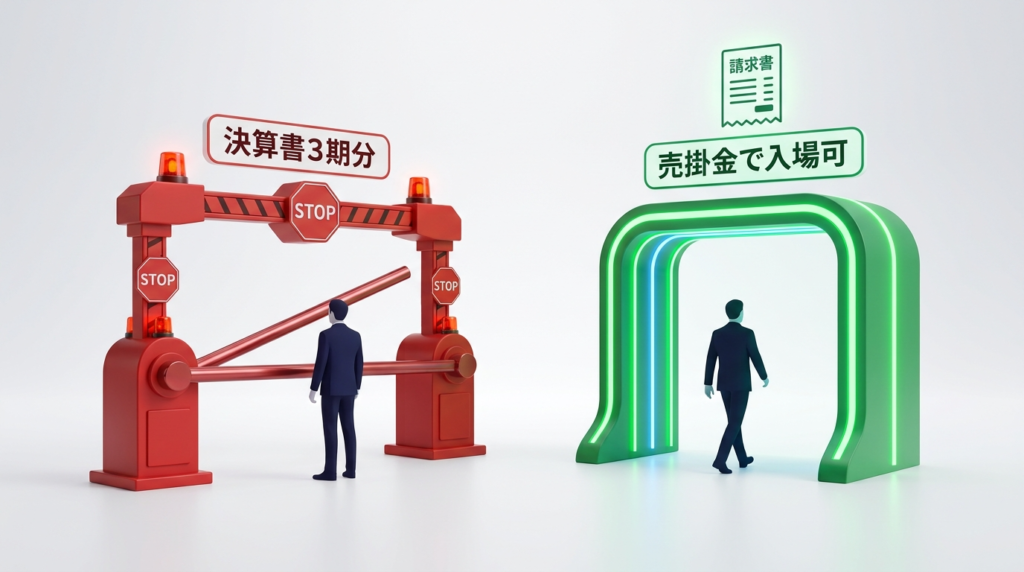 決算書3期分

STOP

STOP

STOP

請求書

売掛金で入場可